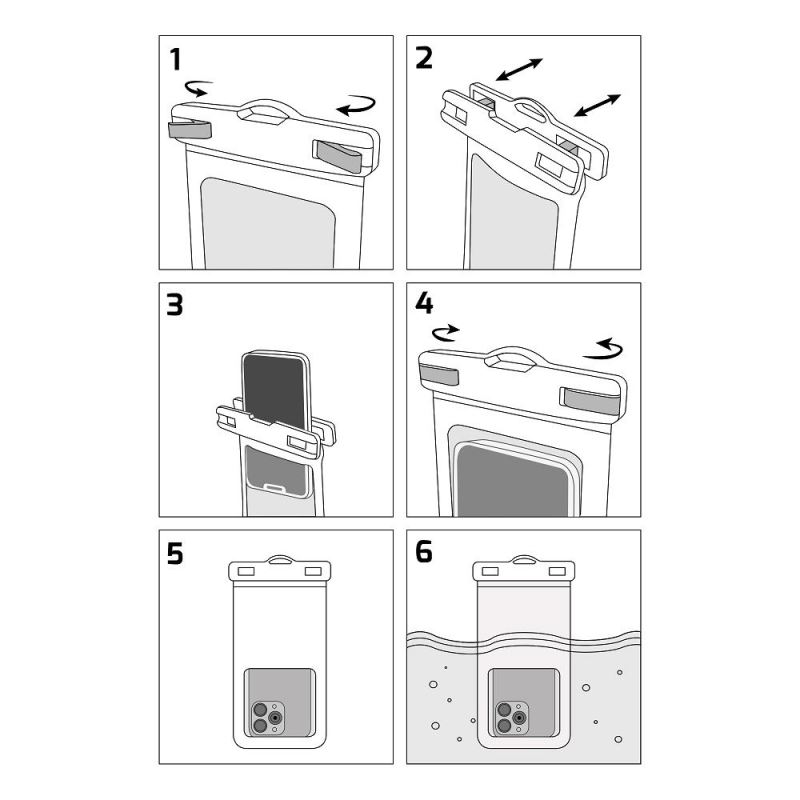 1

2

3

4

5

6