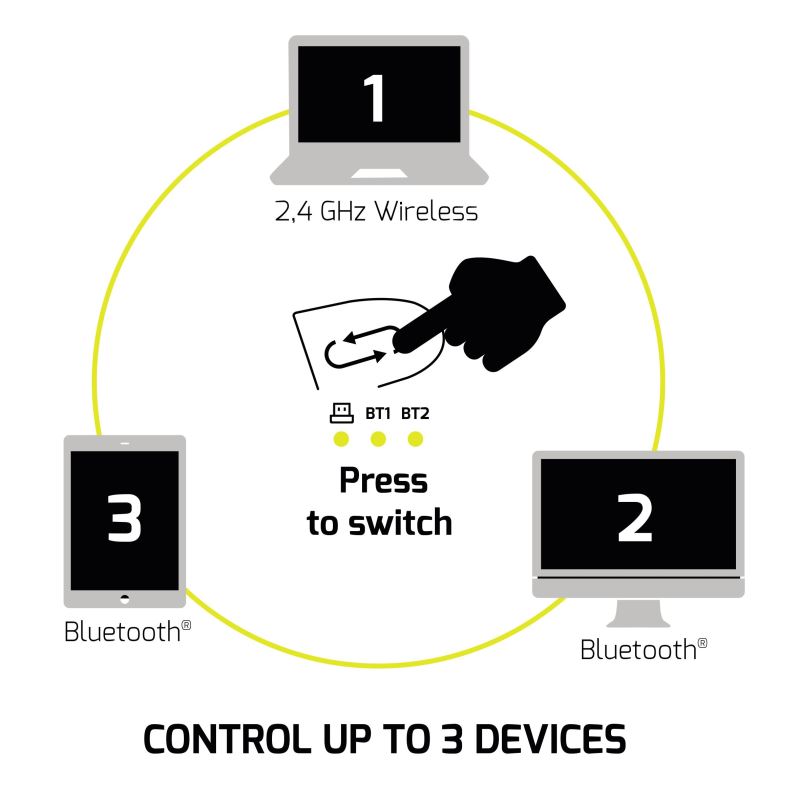 1

2,4 GHz Wireless

BT1 BT2

Press to switch

3

Bluetooth®

2

Bluetooth®

CONTROL UP TO 3 DEVICES