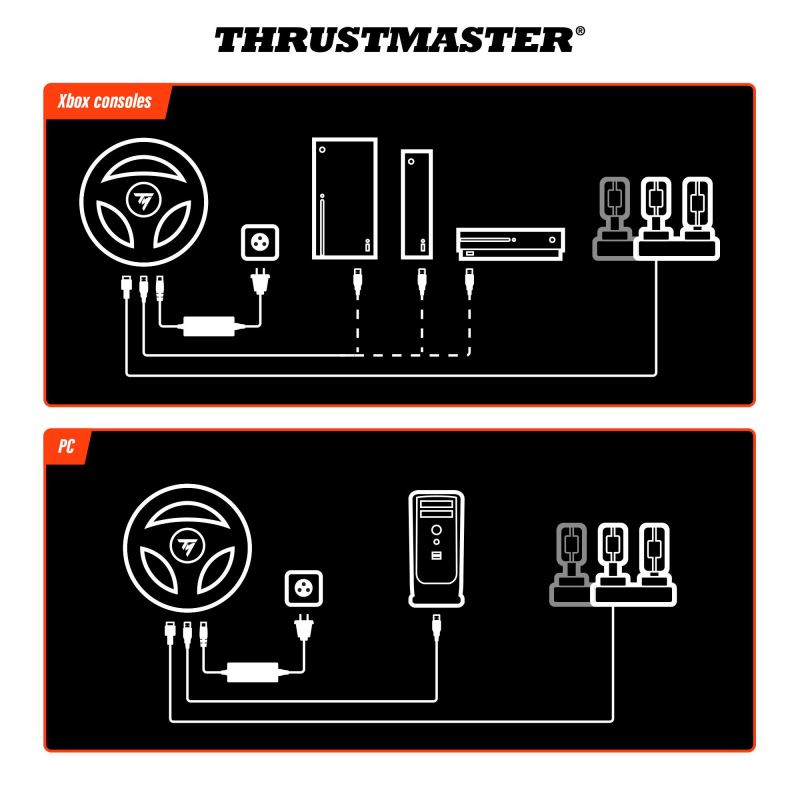 THRUSTMASTER®

Xbox consoles

PC