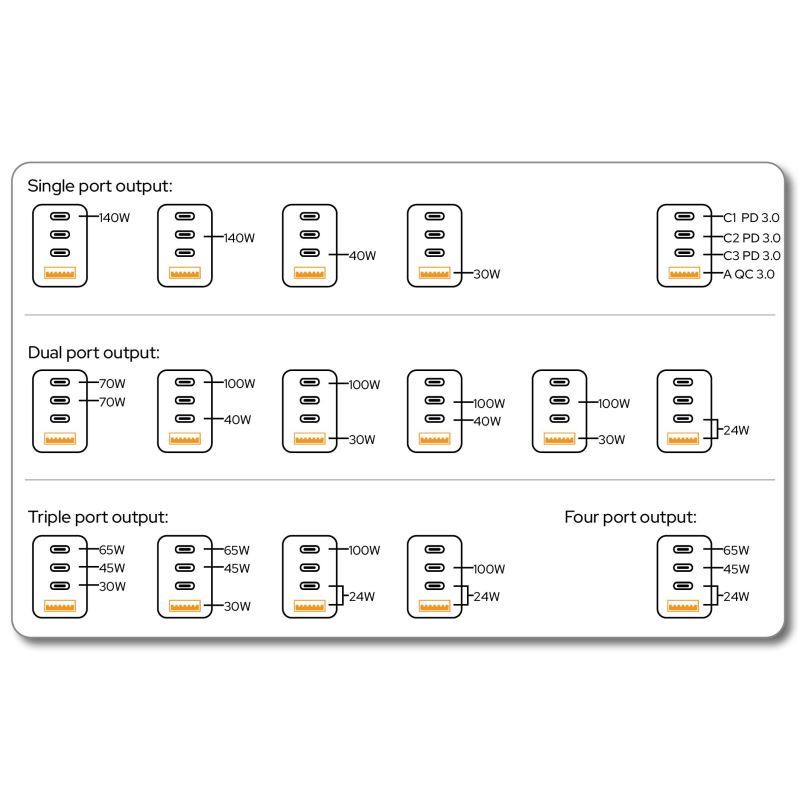 Single port output:

140W

140W

40W

30W

C1 PD 3.0
C2 PD 3.0
C3 PD 3.0
A QC 3.0

Dual port output:

70W
70W

100W
40W

100W
30W

100W
40W

100W
30W

24W

Triple port output:

65W
45W
30W

65W
45W
30W

100W
24W

100W
24W

Four port output:

65W
45W
24W